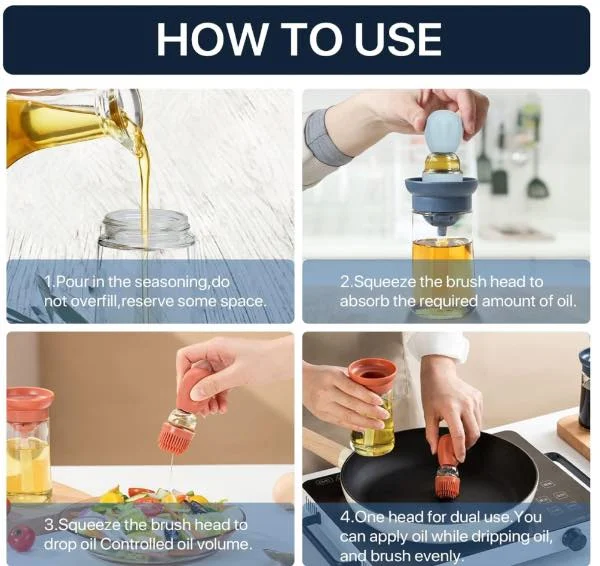 HOW TO USE

1.Pour in the seasoning,do not overfill,reserve some space.

2.Squeeze the brush head to absorb the required amount of oil.

3.Squeeze the brush head to drop oil Controlled oil volume.

4.One head for dual use.You can apply oil while dripping oil, and brush evenly.