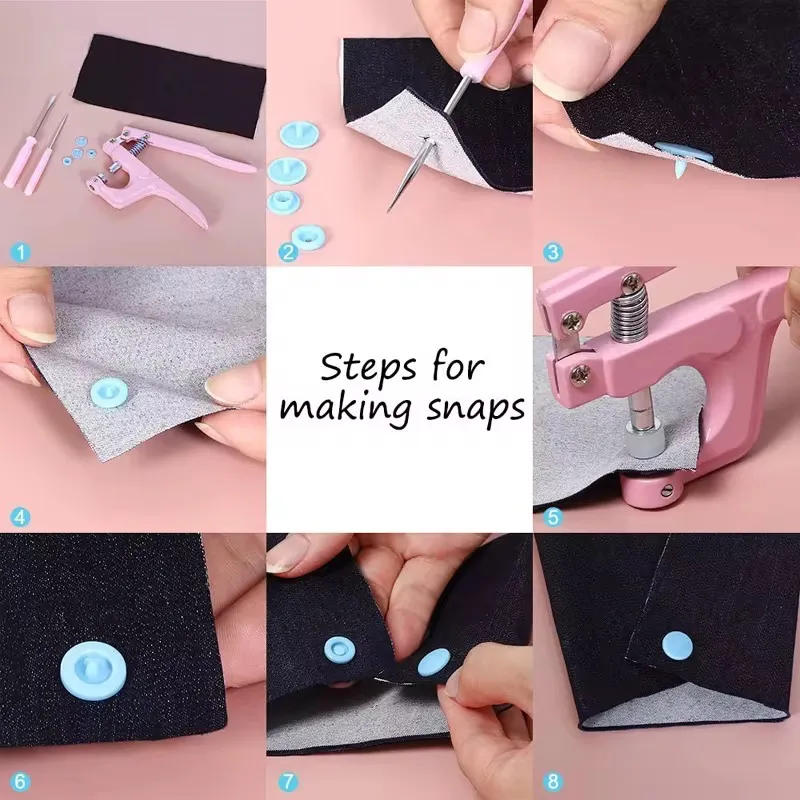 1

2

3

4

Steps for making snaps

5

6

7

8